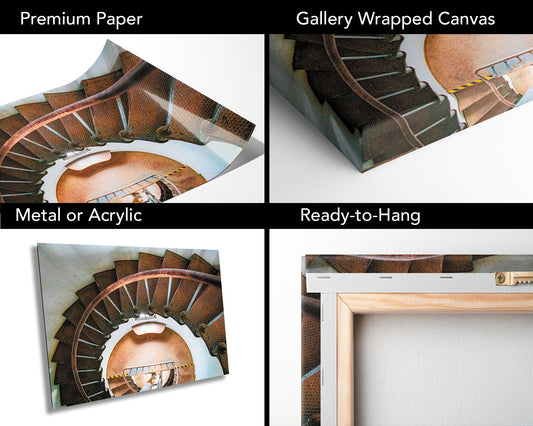 Premium Paper

Gallery Wrapped Canvas

Metal or Acrylic

Ready-to-Hang